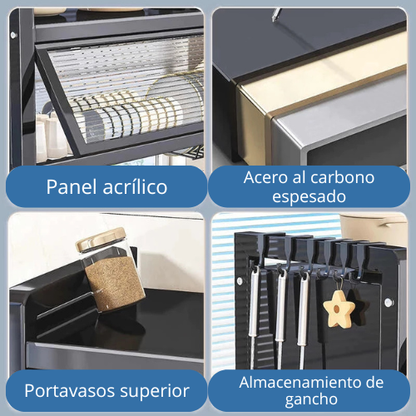 Panel acrílico

Acero al carbono espesado

Portavasos superior

Almacenamiento de gancho