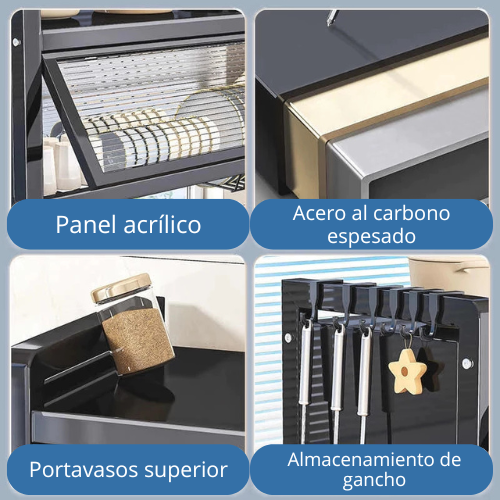 Panel acrílico

Acero al carbono espesado

Portavasos superior

Almacenamiento de gancho