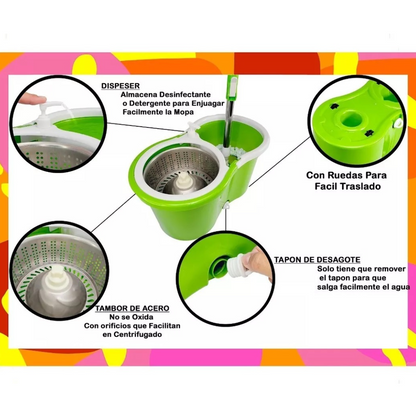 DISPESER
Almacena Desinfectante o Detergente para Enjuagar Facilmente la Mopa

Con Ruedas Para Facil Traslado

TAPON DE DESAGOTE
Solo tiene que remover el tapon para que salga facilmente el agua

TAMBOR DE ACERO
No se Oxida
Con orificios que Facilitan en Centrifugado