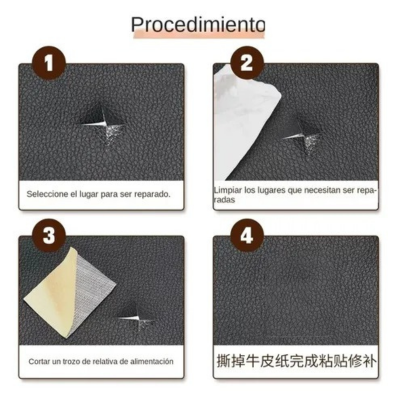 Procedimiento

1

Seleccione el lugar para ser reparado.

2

Limpiar los lugares que necesitan ser reparadas

3

Cortar un trozo de relativa de alimentación

4

撕掉牛皮纸完成粘贴修补