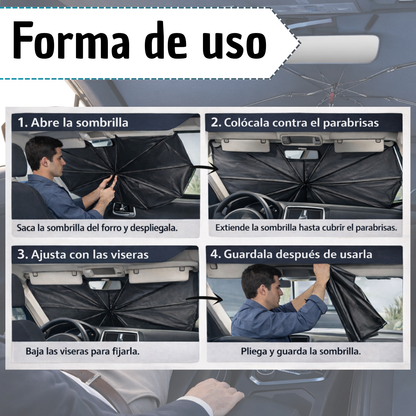 Forma de uso

1. Abre la sombrilla

Saca la sombrilla del forro y despliegala.

2. Colócala contra el parabrisas

Extiende la sombrilla hasta cubrir el parabrisas.

3. Ajusta con las viseras

Baja las viseras para fijarla.

4. Guardala después de usarla

Pliega y guarda la sombrilla.