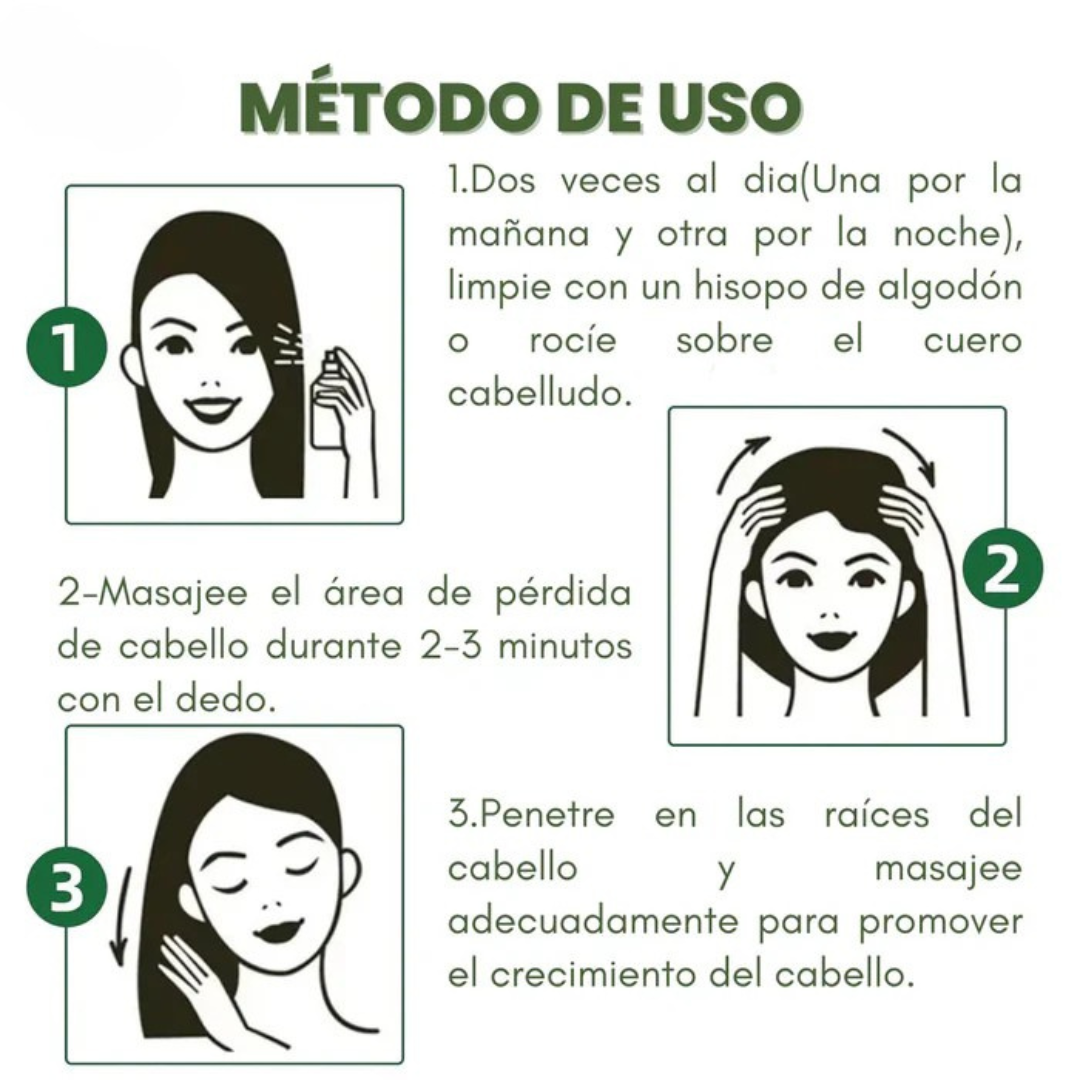 MÉTODO DE USO

1

1.Dos veces al dia(Una por la mañana y otra por la noche), limpie con un hisopo de algodón o rocíe sobre el cuero cabelludo.

2

2-Masajee el área de pérdida de cabello durante 2-3 minutos con el dedo.

3

3.Penetre en las raíces del cabello y masajee adecuadamente para promover el crecimiento del cabello.