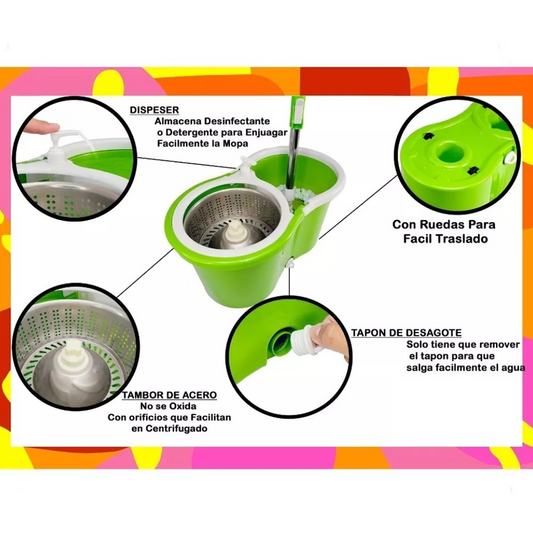 DISPESER
Almacena Desinfectante o Detergente para Enjuagar Facilmente la Mopa

Con Ruedas Para Facil Traslado

TAPON DE DESAGOTE
Solo tiene que remover el tapon para que salga facilmente el agua

TAMBOR DE ACERO
No se Oxida
Con orificios que Facilitan en Centrifugado